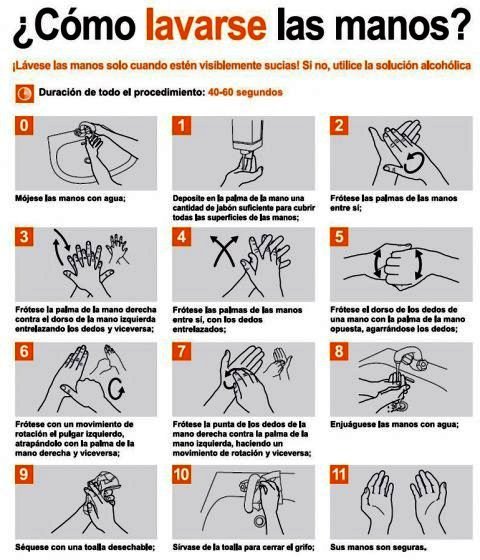 ¿Cómo lavarse las manos?

¡Lávese las manos solo cuando estén visiblemente sucias! Si no, utilice la solución alcohólica

Duración de todo el procedimiento: 40-60 segundos

0

Mójese las manos con agua;

1

Deposite en la palma de la mano una cantidad de jabón suficiente para cubrir todas las superficies de las manos;

2

Frótese las palmas de las manos entre sí;

3

Frótese la palma de la mano derecha contra el dorso de la mano izquierda entrelazando los dedos y viceversa;

4

Frótese las palmas de las manos entre sí, con los dedos entrelazados;

5

Frótese el dorso de los dedos de una mano con la palma de la mano opuesta, agarrándose los dedos;

6

Frótese con un movimiento de rotación el pulgar izquierdo, atrapándolo con la palma de la mano derecha y viceversa;

7

Frótese la punta de los dedos de la mano derecha contra la palma de la mano izquierda, haciendo un movimiento de rotación y viceversa;

8

Enjuáguese las manos con agua;

9

Séquese con una toalla desechable;

10

Sírvase de la toalla para cerrar el grifo;

11

Sus manos son seguras.